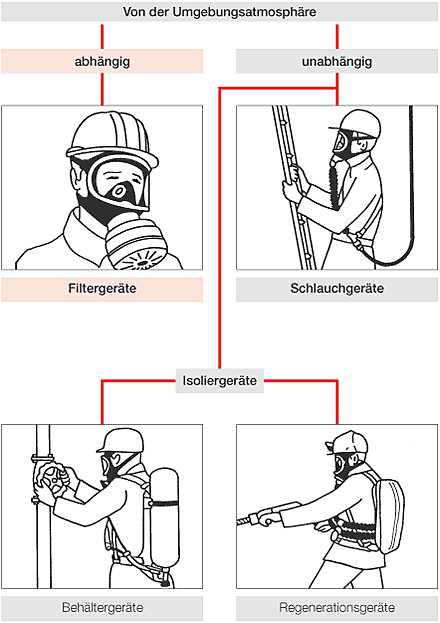 Von der Umgebungsatmosphäre

abhängig

unabhängig

Filtergeräte

Schlauchgeräte

Isoliergeräte

Behältergeräte

Regenerationsgeräte